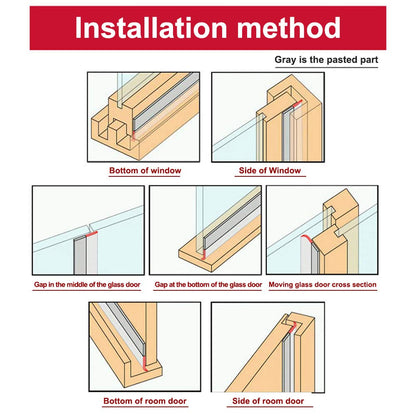 Installation method

Gray is the pasted part

Bottom of window

Side of Window

Gap in the middle of the glass door

Gap at the bottom of the glass door

Moving glass door cross section

Bottom of room door

Side of room door