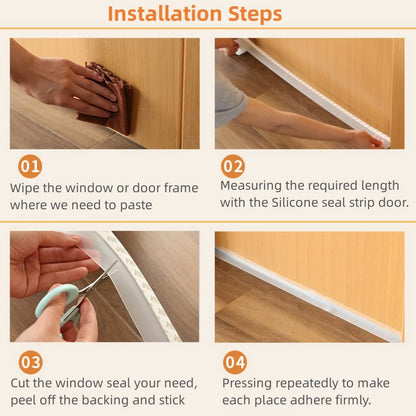 Installation Steps

01
Wipe the window or door frame where we need to paste

02
Measuring the required length with the Silicone seal strip door.

03
Cut the window seal your need, peel off the backing and stick

04
Pressing repeatedly to make each place adhere firmly.